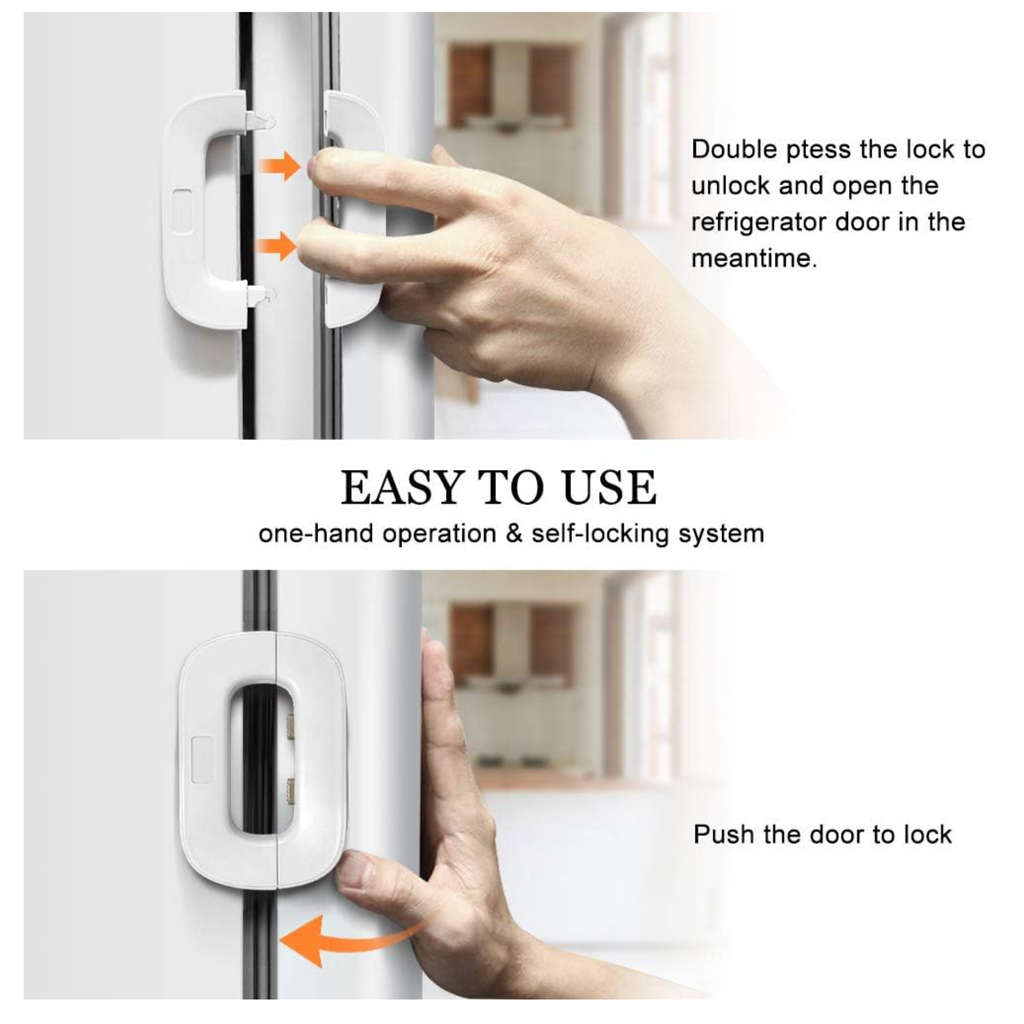 Double ptess the lock to unlock and open the refrigerator door in the meantime.

EASY TO USE

one-hand operation & self-locking system

Push the door to lock