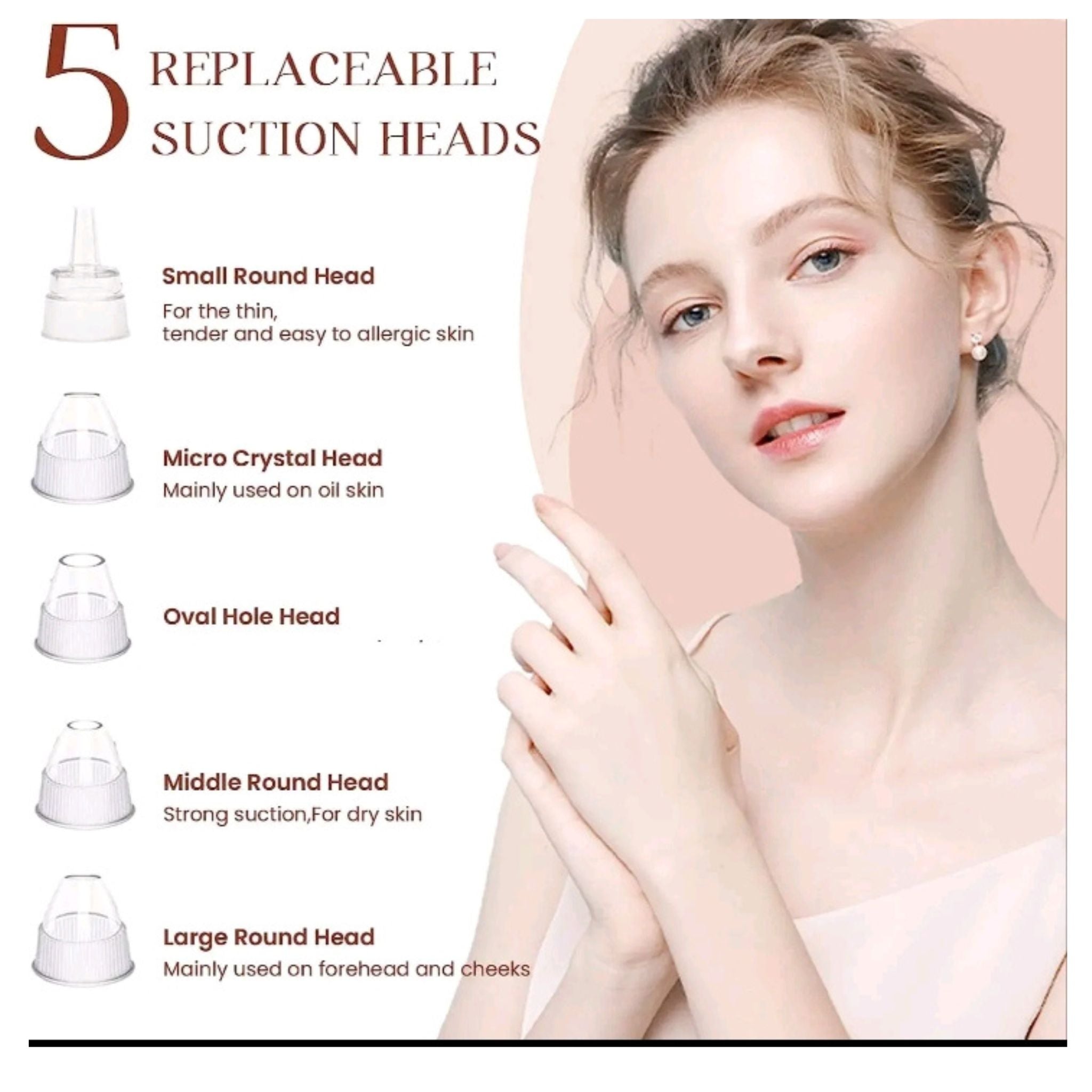 5 REPLACEABLE SUCTION HEADS

Small Round Head
For the thin, tender and easy to allergic skin

Micro Crystal Head
Mainly used on oil skin

Oval Hole Head

Middle Round Head
Strong suction,For dry skin

Large Round Head
Mainly used on forehead and cheeks