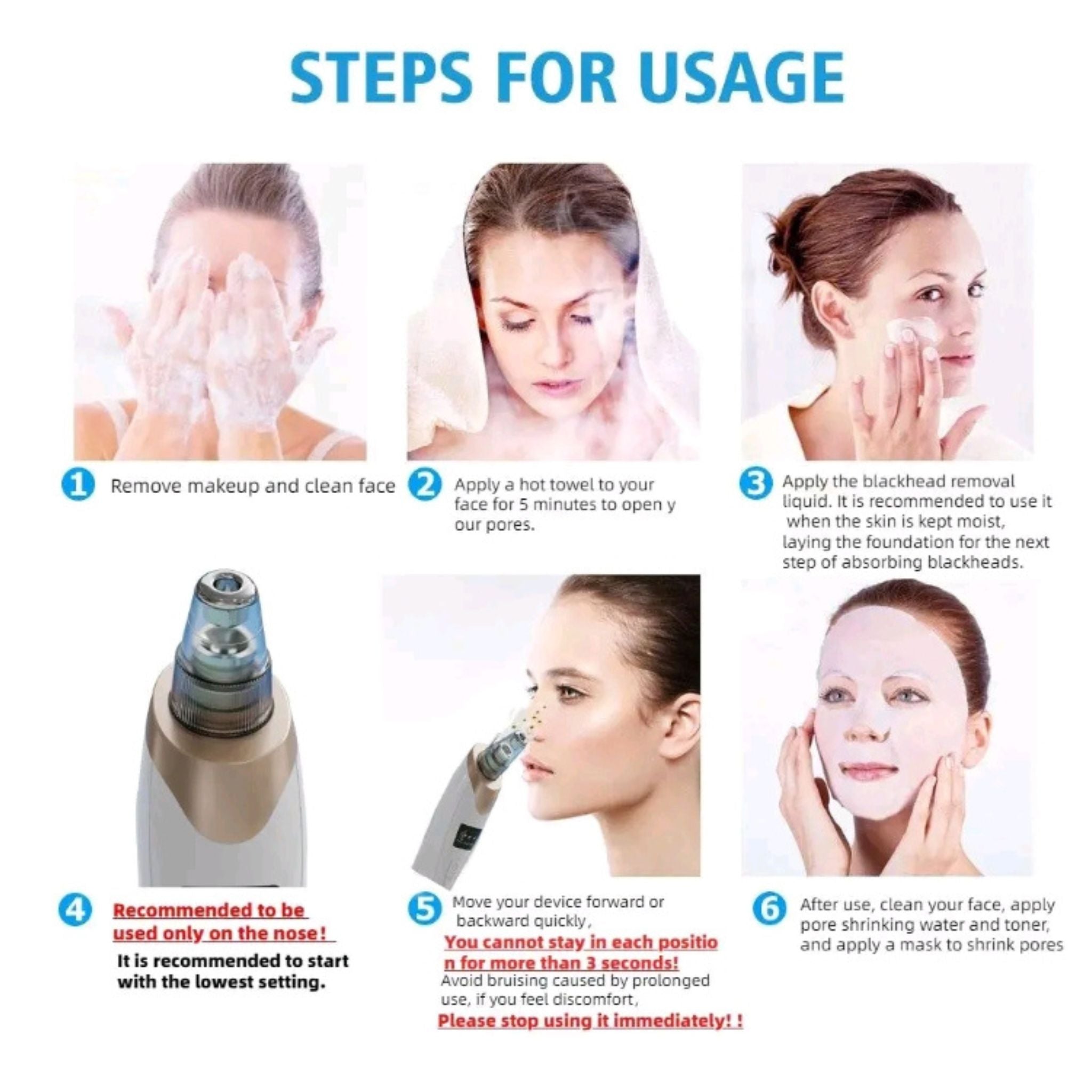 STEPS FOR USAGE

1 Remove makeup and clean face

2 Apply a hot towel to your face for 5 minutes to open y our pores.

3 Apply the blackhead removal liquid. It is recommended to use it when the skin is kept moist, laying the foundation for the next step of absorbing blackheads.

4 Recommended to be used only on the nose!

It is recommended to start with the lowest setting.

5 Move your device forward or backward quickly,

You cannot stay in each positio n for more than 3 seconds!

Avoid bruising caused by prolonged use, if you feel discomfort,

Please stop using it immediately! !

6 After use, clean your face, apply pore shrinking water and toner, and apply a mask to shrink pores